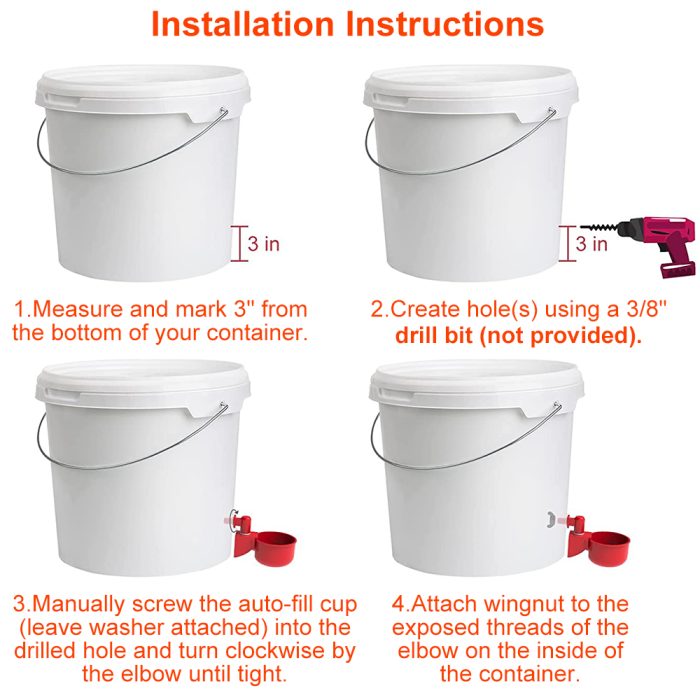 Installation Instructions

3 in

1.Measure and mark 3" from the bottom of your container.

3 in

2.Create hole(s) using a 3/8" drill bit (not provided).

3.Manually screw the auto-fill cup (leave washer attached) into the drilled hole and turn clockwise by the elbow until tight.

4.Attach wingnut to the exposed threads of the elbow on the inside of the container.